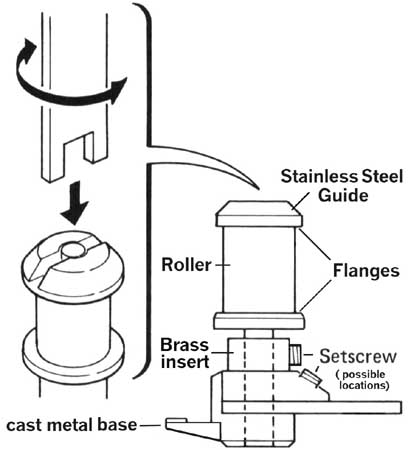 Stainless Steel Guide

Roller

Flanges

Brass insert

Setscrew
( possible locations)

cast metal base